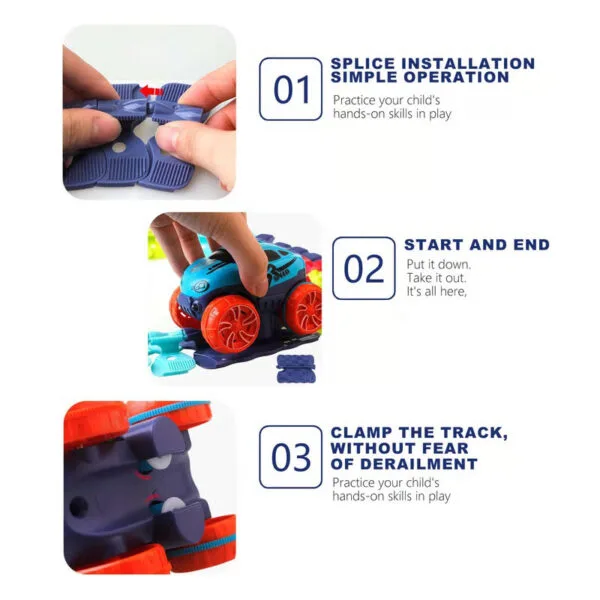 01

SPLICE INSTALLATION SIMPLE OPERATION

Practice your child's hands-on skills in play

02

START AND END

Put it down.
Take it out.
It's all here,

03

CLAMP THE TRACK, WITHOUT FEAR OF DERAILMENT

Practice your child's hands-on skills in play