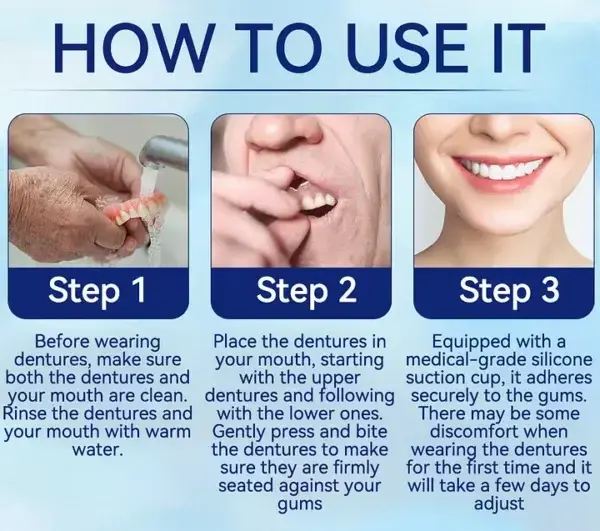 HOW TO USE IT

Step 1

Before wearing dentures, make sure both the dentures and your mouth are clean. Rinse the dentures and your mouth with warm water.

Step 2

Place the dentures in your mouth, starting with the upper dentures and following with the lower ones. Gently press and bite the dentures to make sure they are firmly seated against your gums

Step 3

Equipped with a medical-grade silicone suction cup, it adheres securely to the gums. There may be some discomfort when wearing the dentures for the first time and it will take a few days to adjust