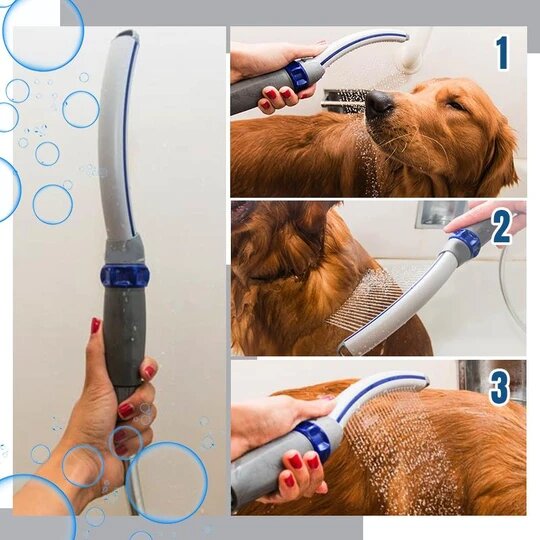 1

2

3