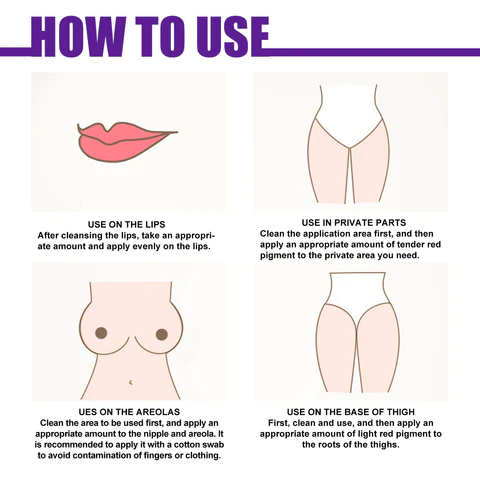 HOW TO USE

USE ON THE LIPS
After cleansing the lips, take an appropriate amount and apply evenly on the lips.

USE IN PRIVATE PARTS
Clean the application area first, and then apply an appropriate amount of tender red pigment to the private area you need.

UES ON THE AREOLAS
Clean the area to be used first, and apply an appropriate amount to the nipple and areola. It is recommended to apply it with a cotton swab to avoid contamination of fingers or clothing.

USE ON THE BASE OF THIGH
First, clean and use, and then apply an appropriate amount of light red pigment to the roots of the thighs.