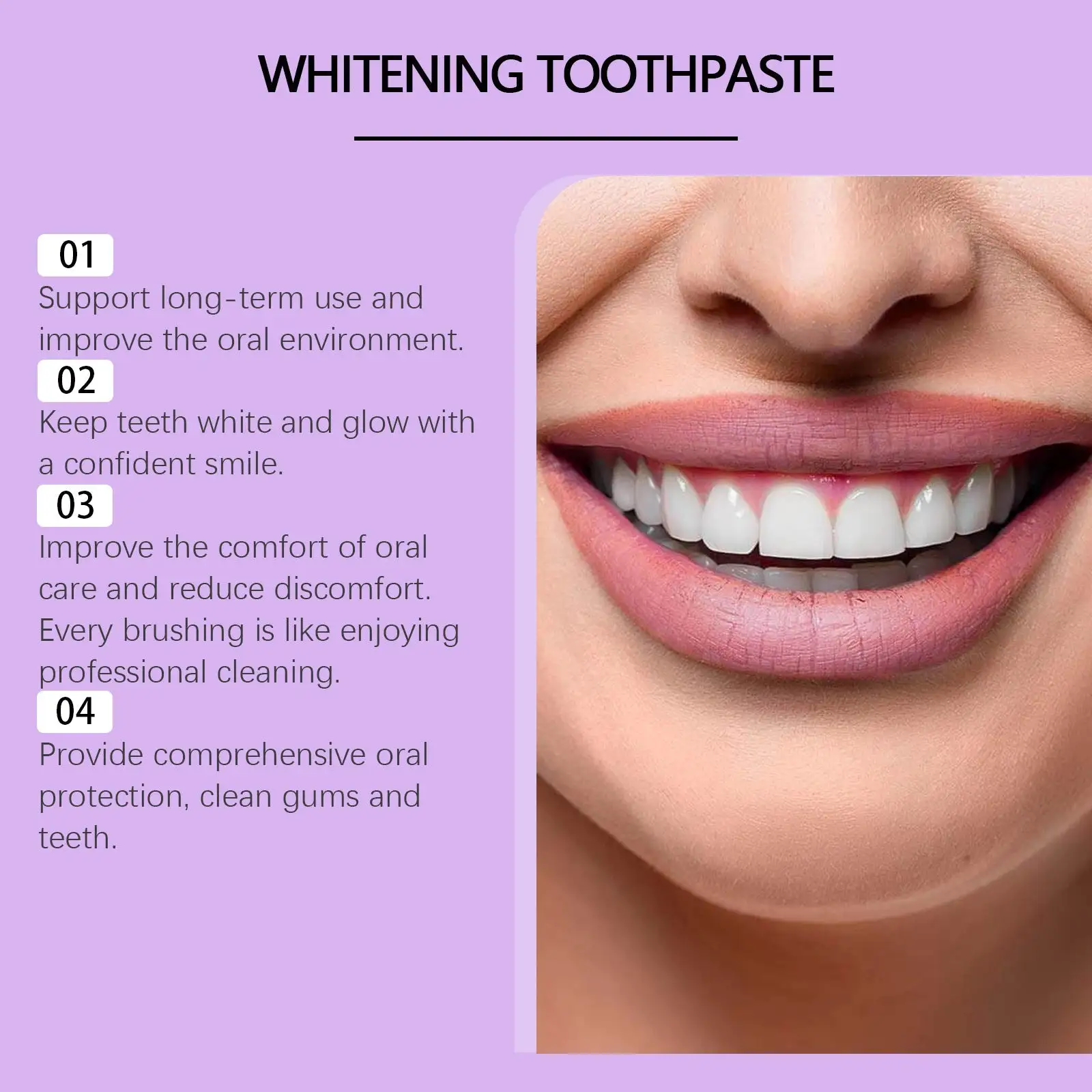 WHITENING TOOTHPASTE

01
Support long-term use and improve the oral environment.

02
Keep teeth white and glow with a confident smile.

03
Improve the comfort of oral care and reduce discomfort. Every brushing is like enjoying professional cleaning.

04
Provide comprehensive oral protection, clean gums and teeth.