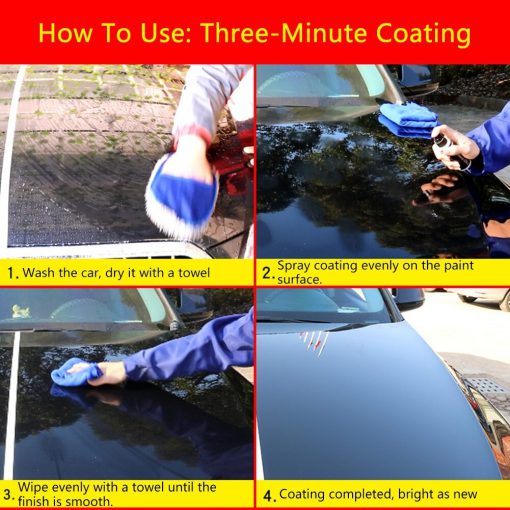 How To Use: Three-Minute Coating

1. Wash the car, dry it with a towel

2. Spray coating evenly on the paint surface.

3. Wipe evenly with a towel until the finish is smooth.

4. Coating completed, bright as new